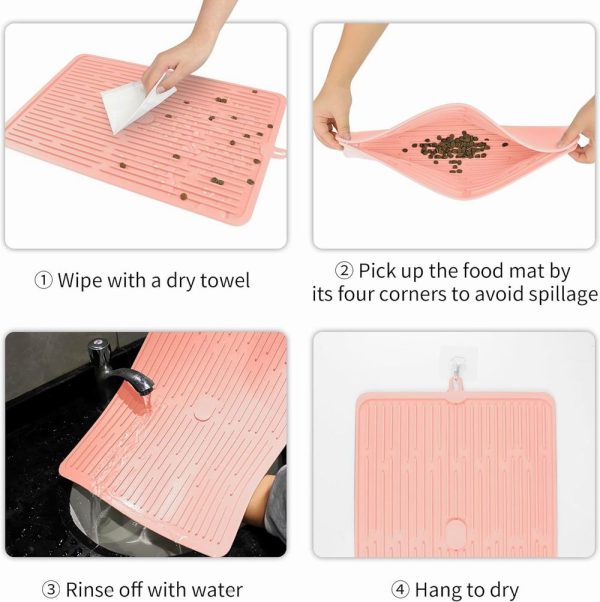 ① Wipe with a dry towel

② Pick up the food mat by its four corners to avoid spillage

③ Rinse off with water

④ Hang to dry