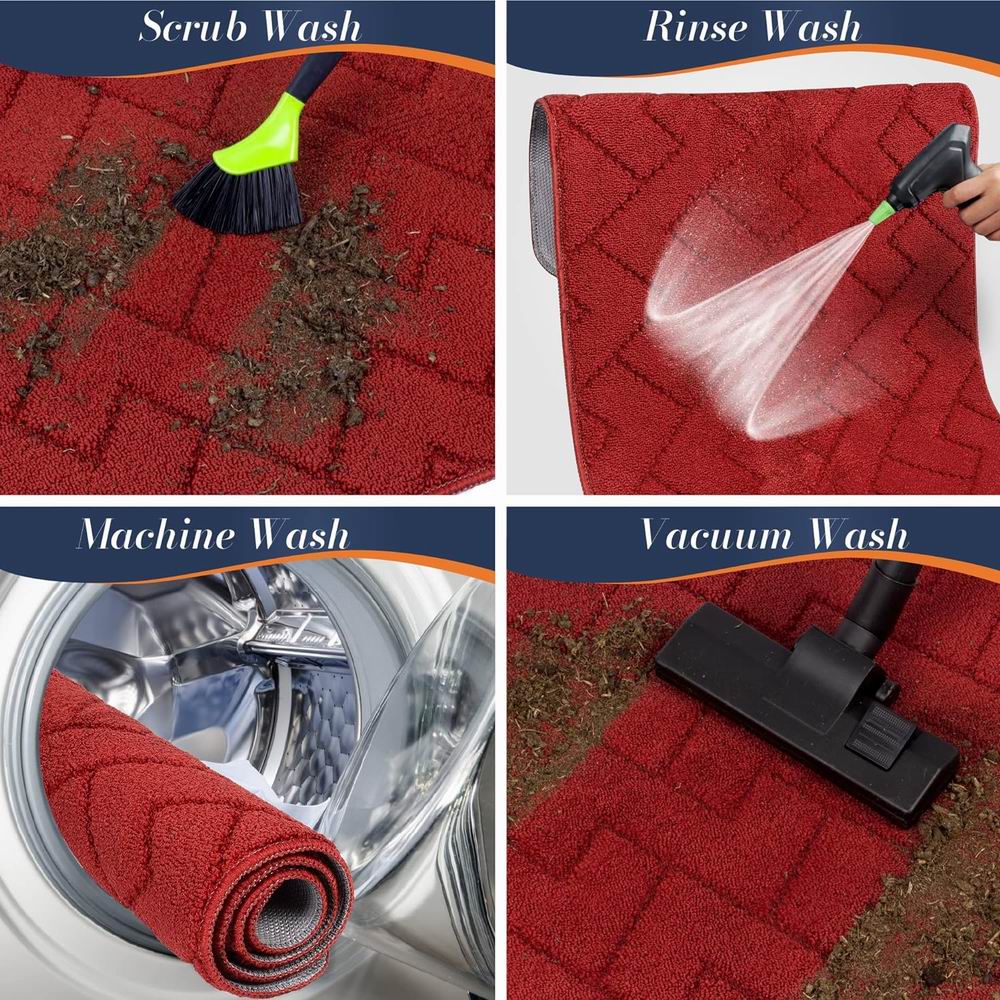 Scrub Wash

Rinse Wash

Machine Wash

Vacuum Wash