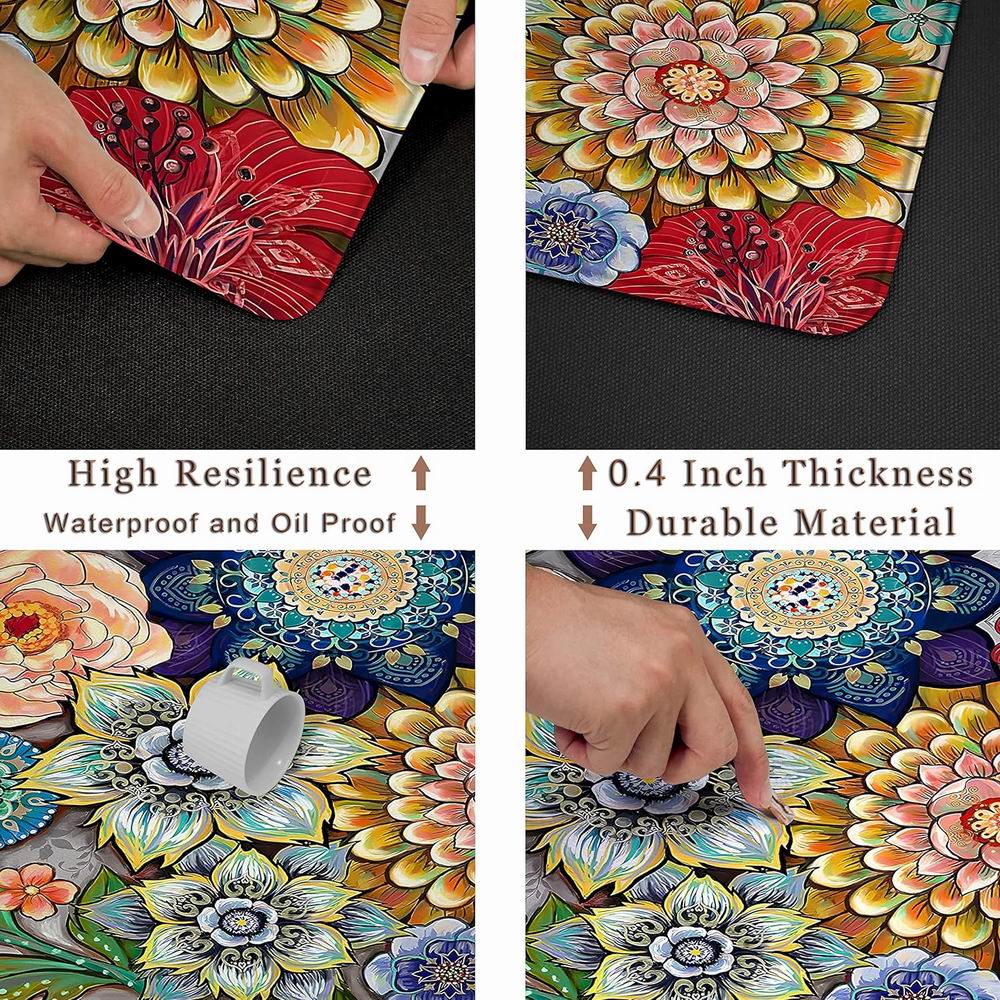 High Resilience

Waterproof and Oil Proof

0.4 Inch Thickness

Durable Material